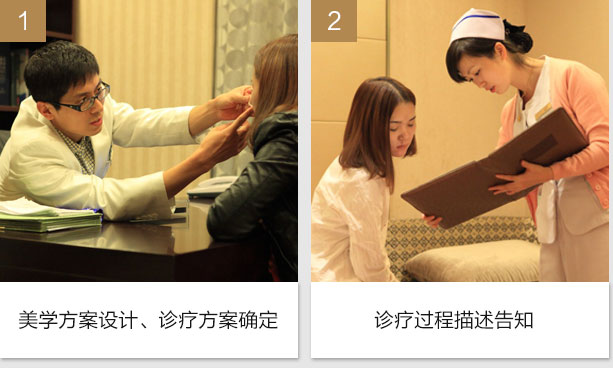 1

美学方案设计、诊疗方案确定

2

诊疗过程描述告知